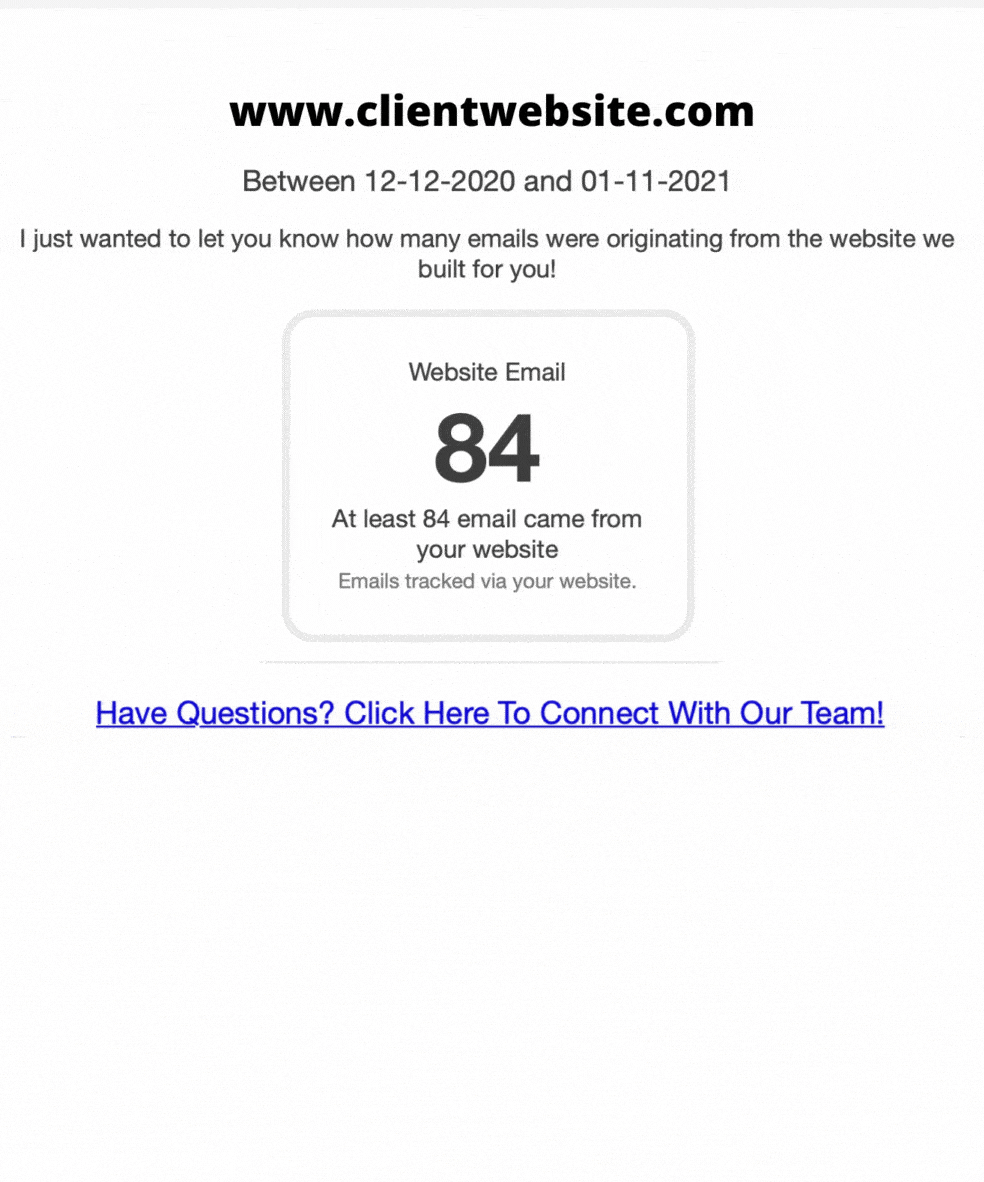 www.clientwebsite.com

Between 12-12-2020 and 01-11-2021

I just wanted to let you know how many emails were originating from the website we built for you!

Website Email

84

At least 84 email came from your website

Emails tracked via your website.

Have Questions? Click Here To Connect With Our Team!